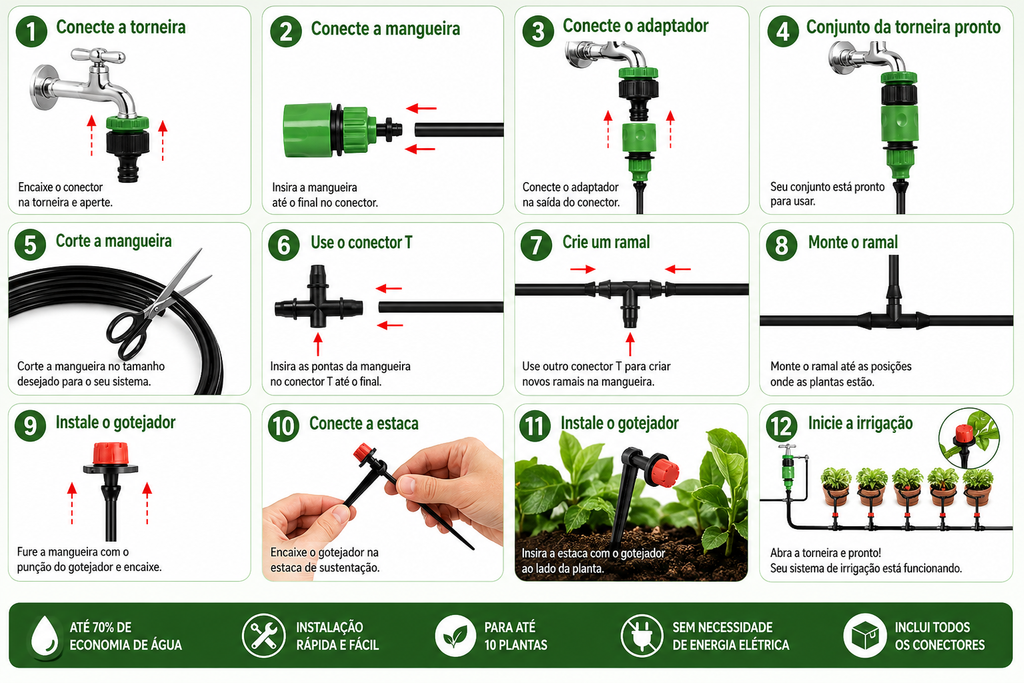 1 Conecte a torneira

Encaixe o conector na torneira e aperte.

2 Conecte a mangueira

Insira a mangueira até o final no conector.

3 Conecte o adaptador

Conecte o adaptador na saída do conector.

4 Conjunto da torneira pronto

Seu conjunto está pronto para usar.

5 Corte a mangueira

Corte a mangueira no tamanho desejado para o seu sistema.

6 Use o conector T

Insira as pontas da mangueira no conector T até o final.

7 Crie um ramal

Use outro conector T para criar novos ramais na mangueira.

8 Monte o ramal

Monte o ramal até as posições onde as plantas estão.

9 Instale o gotejador

Fure a mangueira com o punção do gotejador e encaixe.

10 Conecte a estaca

Encaixe o gotejador na estaca de sustentação.

11 Instale o gotejador

Insira a estaca com o gotejador ao lado da planta.

12 Inicie a irrigação

Abra a torneira e pronto! Seu sistema de irrigação está funcionando.

ATÉ 70% DE ECONOMIA DE ÁGUA

INSTALAÇÃO RÁPIDA E FÁCIL

PARA ATÉ 10 PLANTAS

SEM NECESSIDADE DE ENERGIA ELÉTRICA

INCLUI TODOS OS CONECTORES